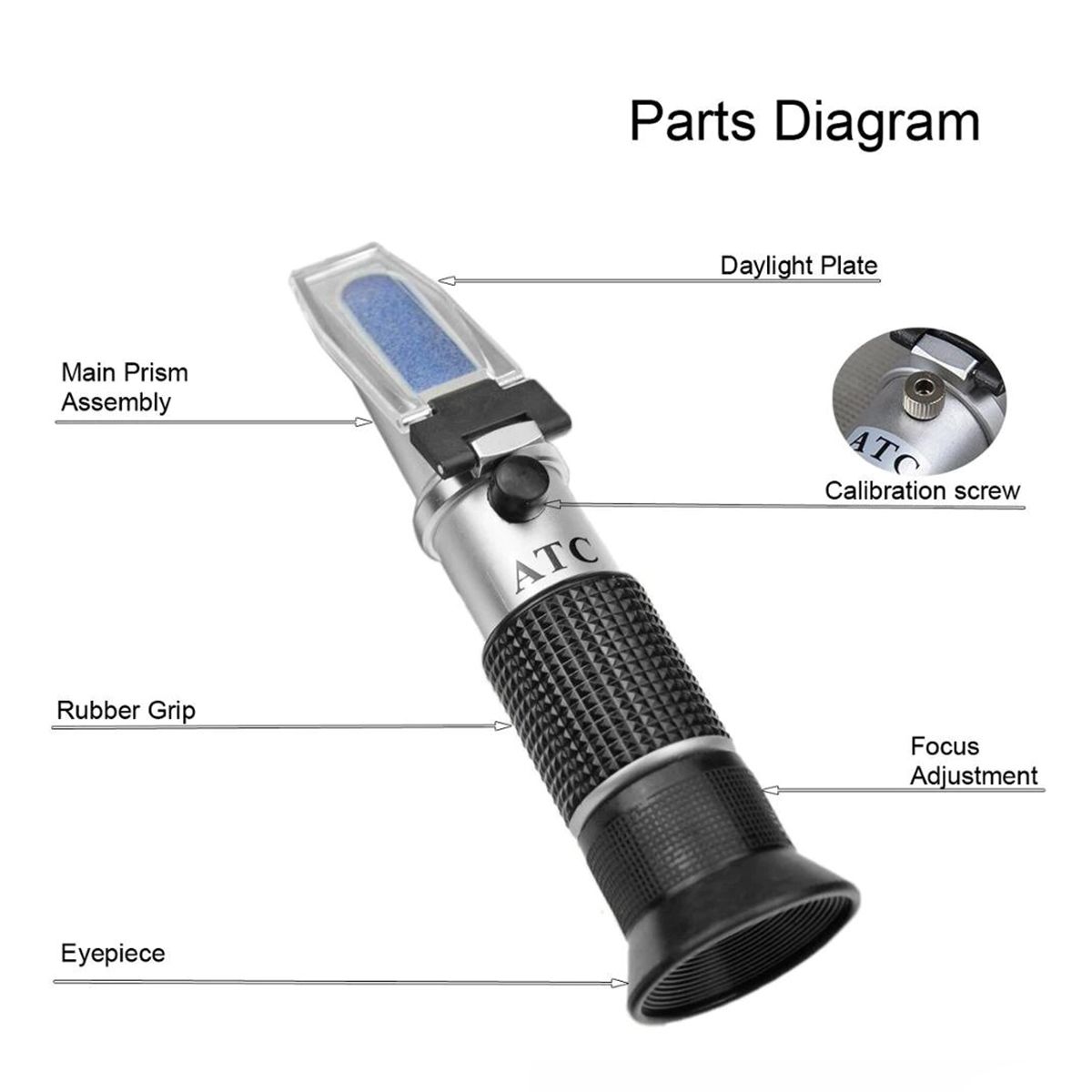 Parts Diagram

Daylight Plate

Main Prism Assembly

ATC

Calibration screw

ATC

Rubber Grip

Focus Adjustment

Eyepiece